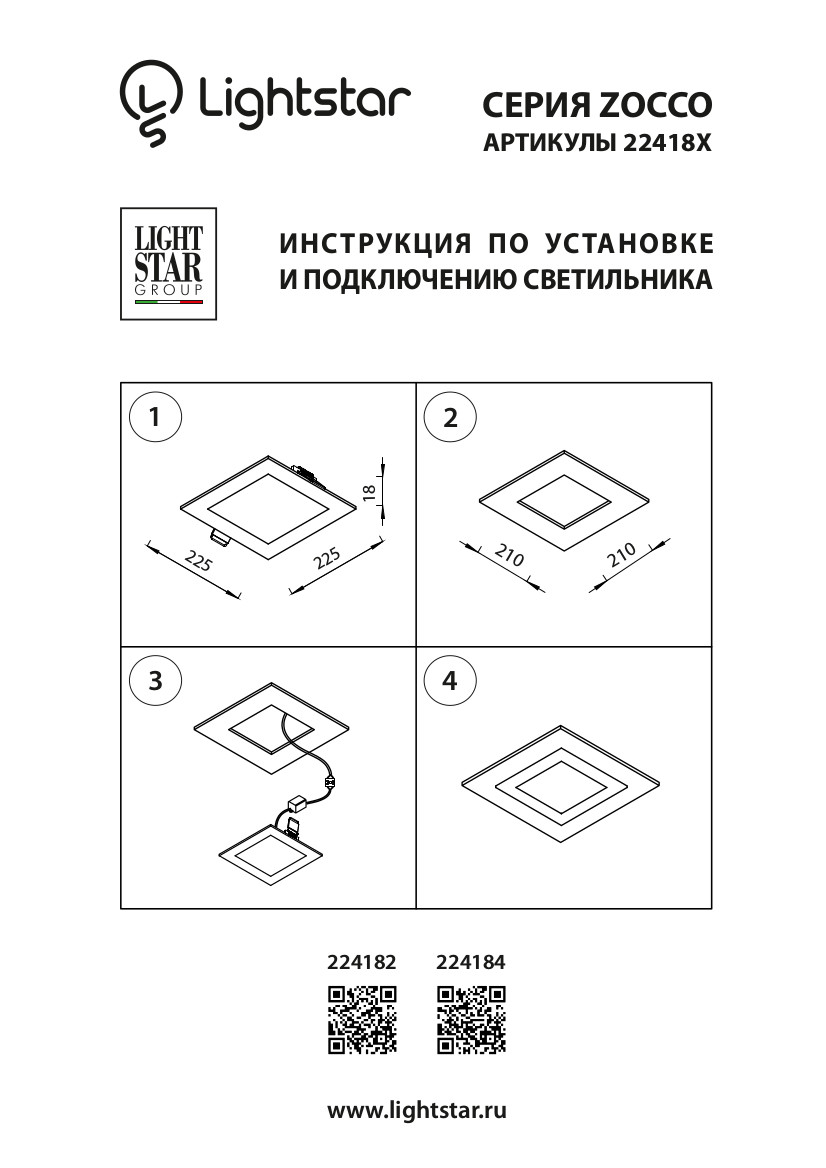 Lightstar

СЕРИЯ ZOCCO
АРТИКУЛЫ 22418X

LIGHT STAR GROUP

ИНСТРУКЦИЯ ПО УСТАНОВКЕ
И ПОДКЛЮЧЕНИЮ СВЕТИЛЬНИКА

1

18

225

225

2

210

210

3

4

224182 224184

www.lightstar.ru