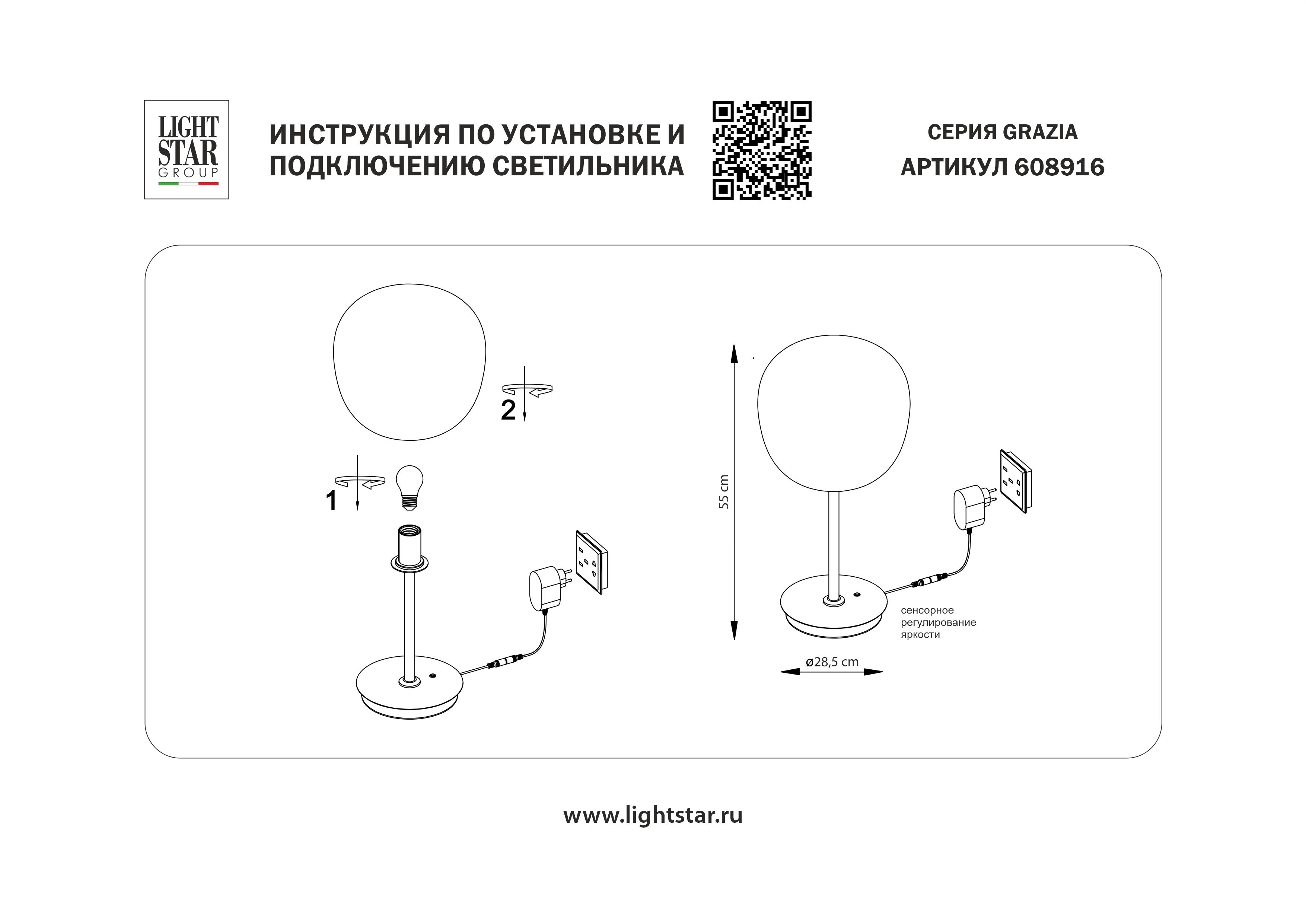 LIGHT STAR GROUP

ИНСТРУКЦИЯ ПО УСТАНОВКЕ И ПОДКЛЮЧЕНИЮ СВЕТИЛЬНИКА

СЕРИЯ GRAZIA
АРТИКУЛ 608916

2

1

55 cm

сенсорное регулирование яркости

ø28,5 cm

www.lightstar.ru