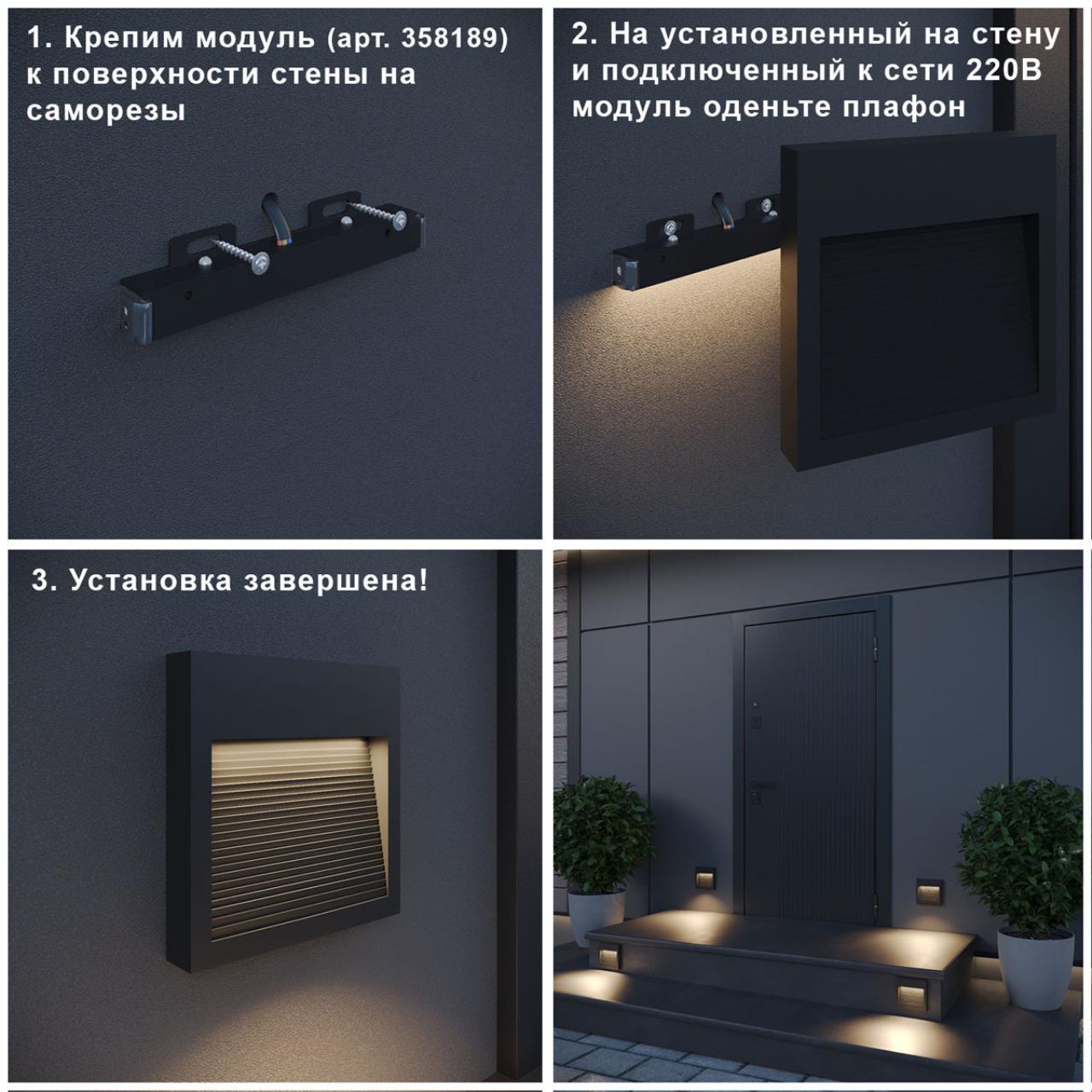 1. Крепим модуль (арт. 358189) к поверхности стены на саморезы

2. На установленный на стену и подключенный к сети 220В модуль оденьте плафон

3. Установка завершена!